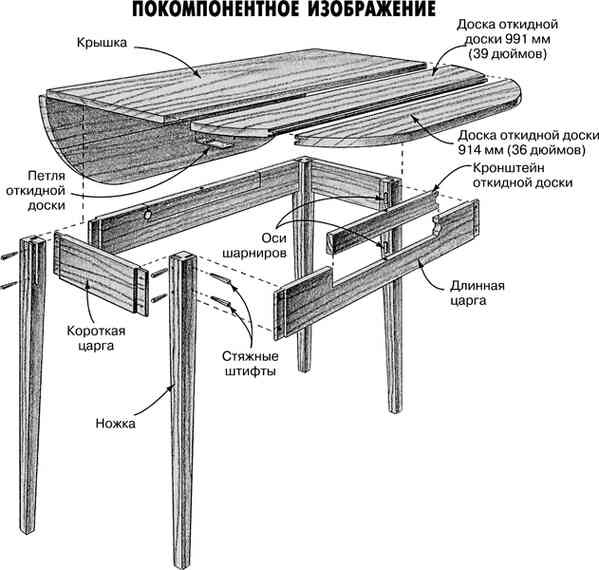 ПОКОМПОНЕНТНОЕ ИЗОБРАЖЕНИЕ

Крышка

Доска откидной доски 991 мм (39 дюймов)

Доска откидной доски 914 мм (36 дюймов)

Петля откидной доски

Кронштейн откидной доски

Оси шарниров

Длинная царга

Короткая царга

Стяжные штифты

Ножка