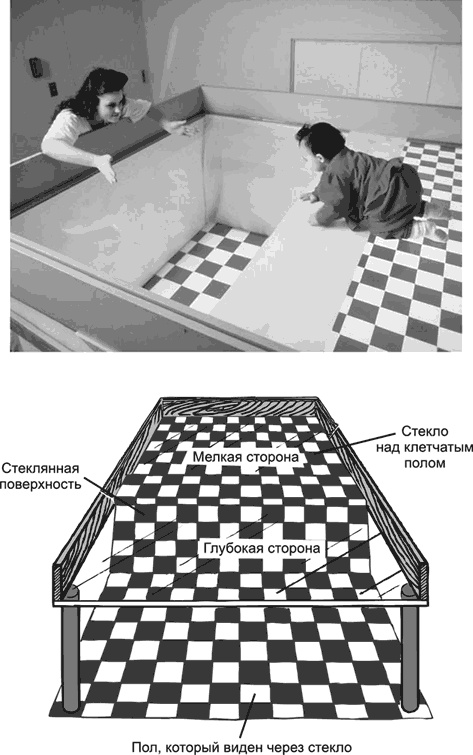 Стекло над клетчатым полом

Мелкая сторона

Стеклянная поверхность

Глубокая сторона

Пол, который виден через стекло