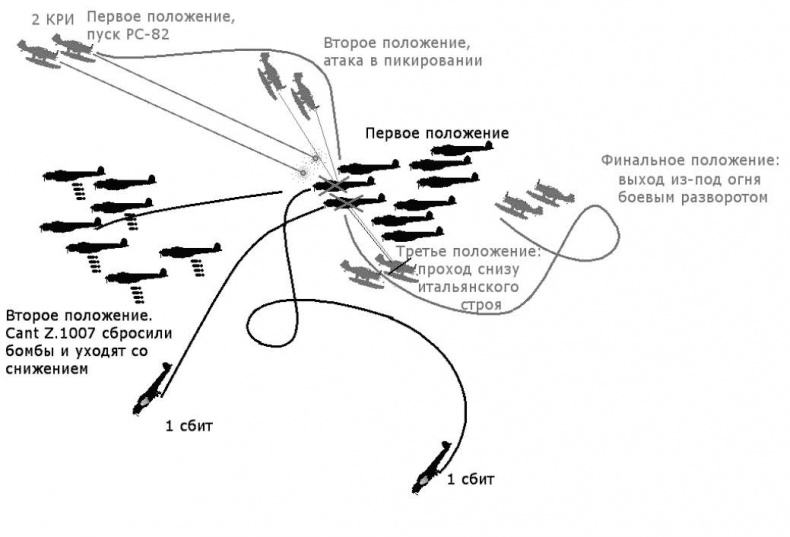 2 КРИ

Первое положение, пуск РС-82

Второе положение, атака в пикировании

Первое положение

Финальное положение: выход из-под огня боевым разворотом

Третье положение: проход снизу итальянского строя

Второе положение. Cant Z.1007 сбросили бомбы и уходят со снижением

1 сбит

1 сбит