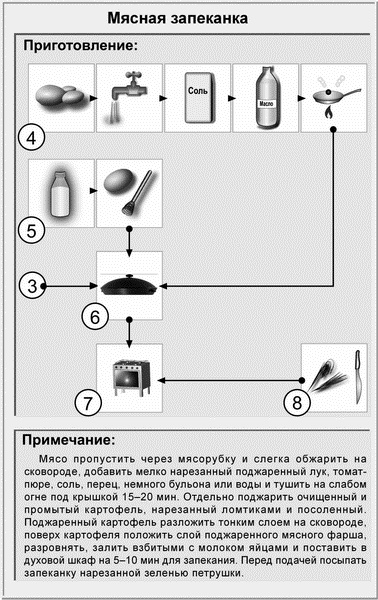 Мясная запеканка

Приготовление:

Соль

Масло

4

5

3

6

7

8

Примечание:

Мясо пропустить через мясорубку и слегка обжарить на сковороде, добавить мелко нарезанный поджаренный лук, томат-пюре, соль, перец, немного бульона или воды и тушить на слабом огне под крышкой 15–20 мин. Отдельно поджарить очищенный и промытый картофель, нарезанный ломтиками и посоленный. Поджаренный картофель разложить тонким слоем на сковороде, поверх картофеля положить слой поджаренного мясного фарша, разровнять, залить взбитыми с молоком яйцами и поставить в духовой шкаф на 5–10 мин для запекания. Перед подачей посыпать запеканку нарезанной зеленью петрушки.