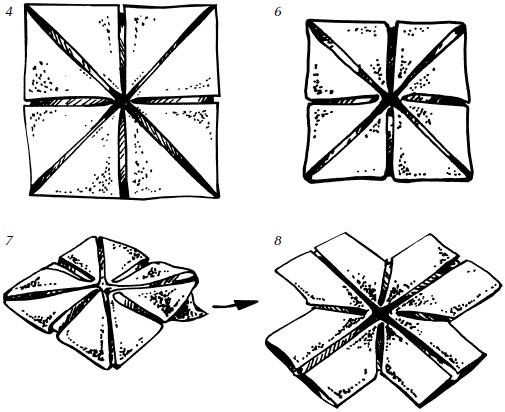 4

6

7

8