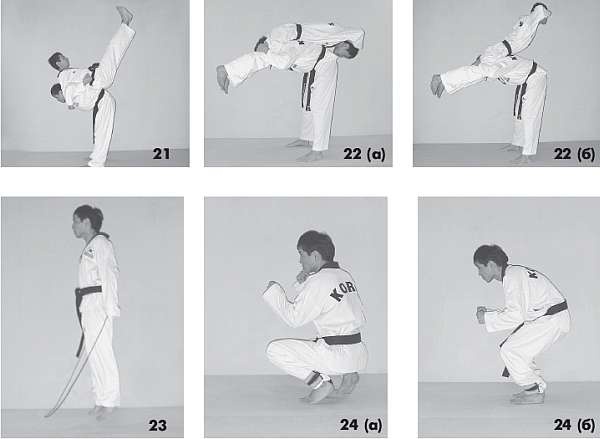 21

22 (а)

22 (б)

23

KOR

24 (а)

K

24 (б)