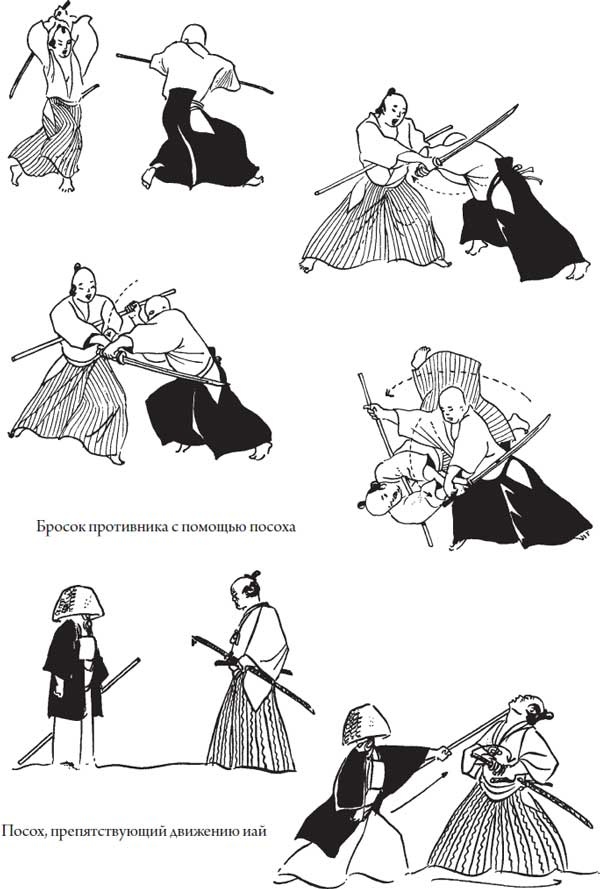 Бросок противника с помощью посоха

Посох, препятствующий движению иай