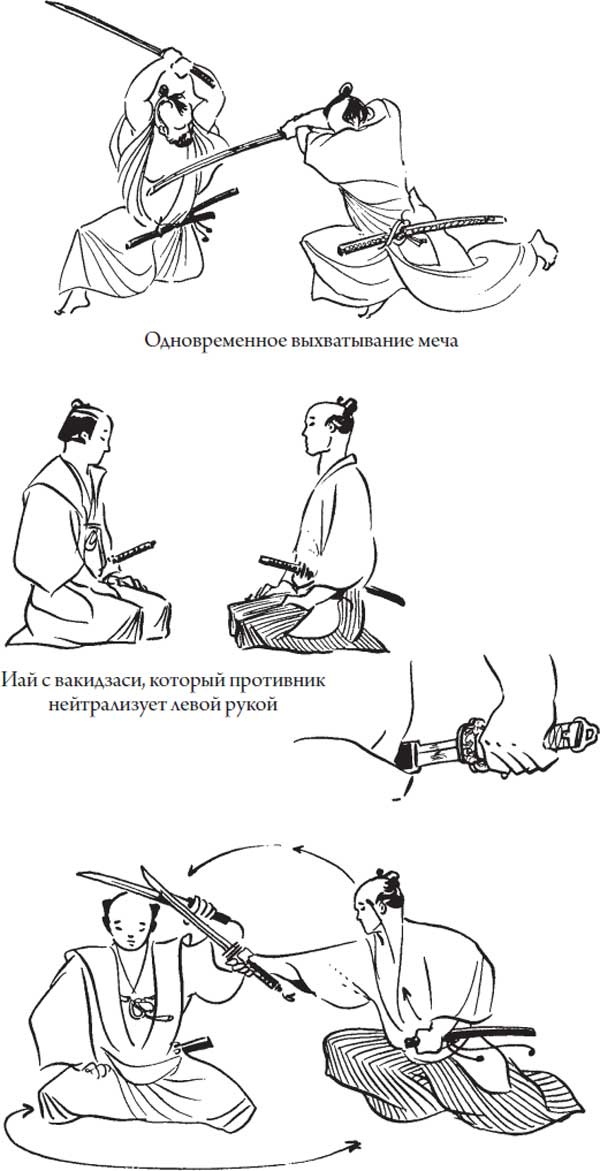 Одновременное выхватывание меча

Иай с вакидзаси, который противник нейтрализует левой рукой