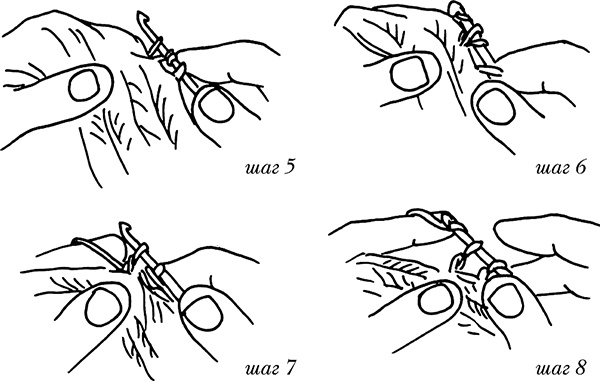 шаг 5

шаг 6

шаг 7

шаг 8