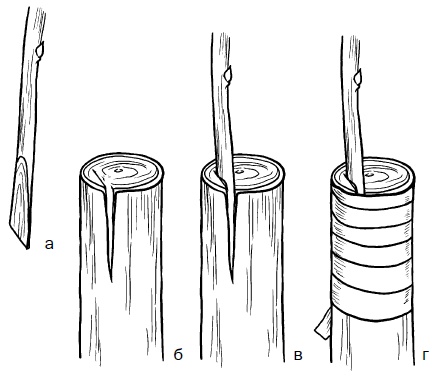 а
б
в
г