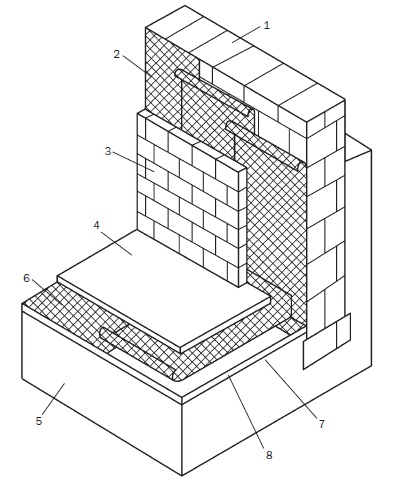 1
2
3
4
6
5
8
7