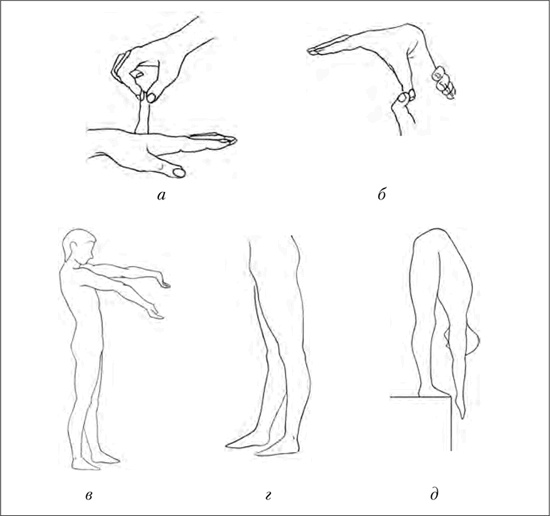 а

б

в

г

д