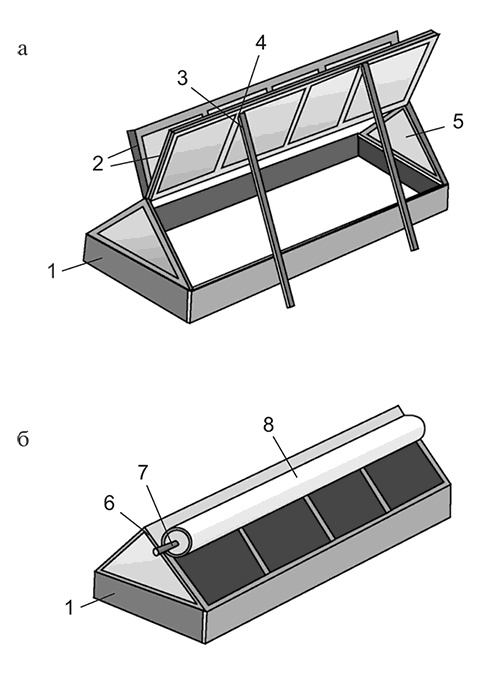 а
4
3
5
2
1

б
8
7
6
1