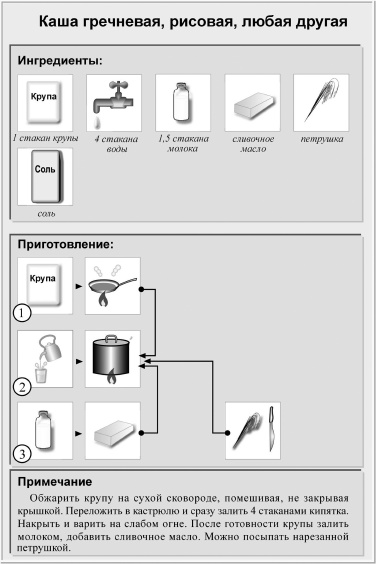 Каша гречневая, рисовая, любая другая

Ингредиенты:

Крупа
1 стакан крупы

4 стакана воды

1,5 стакана молока

сливочное масло

петрушка

Соль
соль

Приготовление:

Крупа

1

2

3

Примечание

Обжарить крупу на сухой сковороде, помешивая, не закрывая крышкой. Переложить в кастрюлю и сразу залить 4 стаканами кипятка. Накрыть и варить на слабом огне. После готовности крупы залить молоком, добавить сливочное масло. Можно посыпать нарезанной петрушкой.