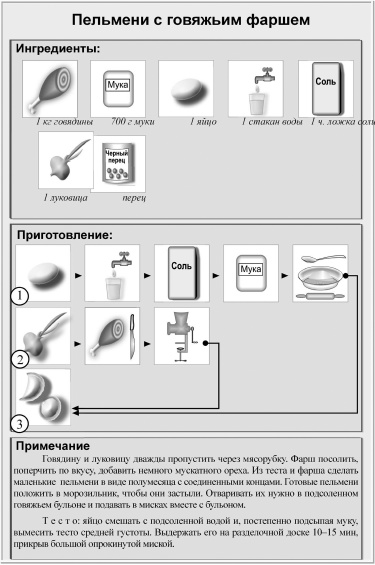 Пельмени с говяжьим фаршем

Ингредиенты:

Мука

Соль

1 кг говядины 700 г муки 1 яйцо 1 стакан воды 1 ч. ложка соли

Черный перец

1 луковица перец

Приготовление:

Соль

Мука

1

2

3

Примечание

Говядину и луковицу дважды пропустить через мясорубку. Фарш посолить, поперчить по вкусу, добавить немного мускатного ореха. Из теста и фарша сделать маленькие пельмени в виде полумесяца с соединенными концами. Готовые пельмени положить в морозильник, чтобы они застыли. Отваривать их нужно в подсоленном говяжьем бульоне и подавать в мисках вместе с бульоном.

Т е с т о: яйцо смешать с подсоленной водой и, постепенно подсыпая муку, вымесить тесто средней густоты. Выдержать его на разделочной доске 10–15 мин, прикрыв большой опрокинутой миской.