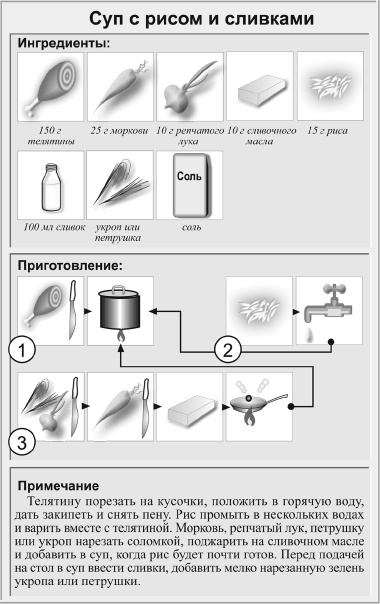 Суп с рисом и сливками

Ингредиенты:

150 г телятины

25 г моркови

10 г репчатого лука

10 г сливочного масла

15 г риса

100 мл сливок

укроп или петрушка

Соль

соль

Приготовление:

1

2

3

Примечание

Телятину порезать на кусочки, положить в горячую воду, дать закипеть и снять пену. Рис промыть в нескольких водах и варить вместе с телятиной. Морковь, репчатый лук, петрушку или укроп нарезать соломкой, поджарить на сливочном масле и добавить в суп, когда рис будет почти готов. Перед подачей на стол в суп ввести сливки, добавить мелко нарезанную зелень укропа или петрушки.