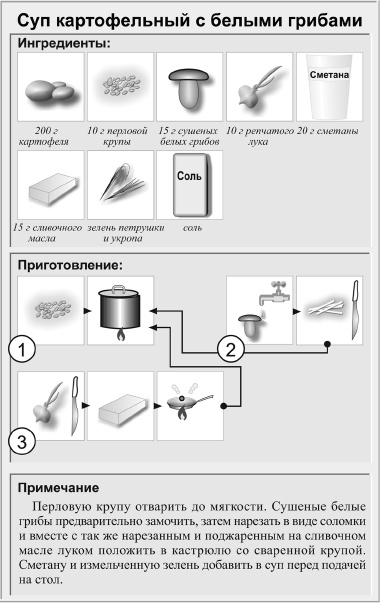 Суп картофельный с белыми грибами

Ингредиенты:

Сметана

200 г картофеля

10 г перловой крупы

15 г сушеных белых грибов

10 г репчатого лука

20 г сметаны

Соль

15 г сливочного масла

зелень петрушки и укропа

соль

Приготовление:

1

2

3

Примечание

Перловую крупу отварить до мягкости. Сушеные белые грибы предварительно замочить, затем нарезать в виде соломки и вместе с так же нарезанным и поджаренным на сливочном масле луком положить в кастрюлю со сваренной крупой. Сметану и измельченную зелень добавить в суп перед подачей на стол.