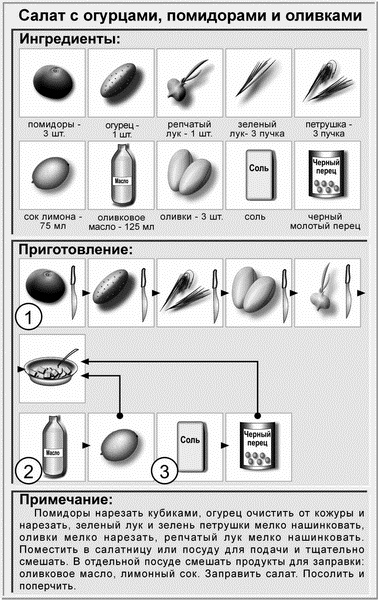 Салат с огурцами, помидорами и оливками

Ингредиенты:

помидоры - 3 шт.

огурец - 1 шт.

репчатый лук - 1 шт.

зеленый лук- 3 пучка

петрушка - 3 пучка

сок лимона - 75 мл

Масло

оливковое масло - 125 мл

оливки - 3 шт.

Соль

соль

Черный перец

черный молотый перец

Приготовление:

1

Масло

2

Соль

3

Черный перец

Примечание:

Помидоры нарезать кубиками, огурец очистить от кожуры и нарезать, зеленый лук и зелень петрушки мелко нашинковать, оливки мелко нарезать, репчатый лук мелко нашинковать. Поместить в салатницу или посуду для подачи и тщательно смешать. В отдельной посуде смешать продукты для заправки: оливковое масло, лимонный сок. Заправить салат. Посолить и поперчить.