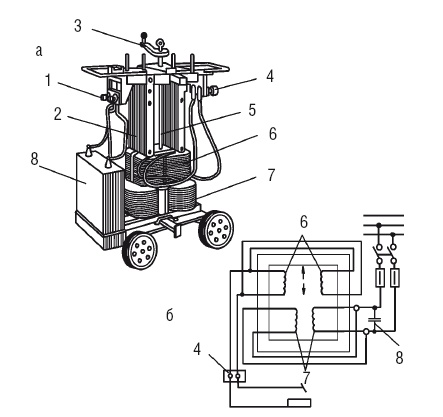 3
а
1
4
2
5
6
8
7
6
б
4
8
7