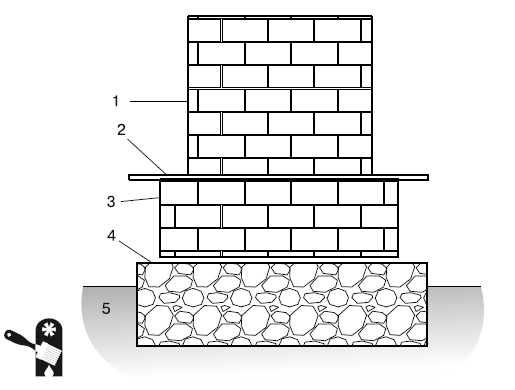 1
2
3
4
5