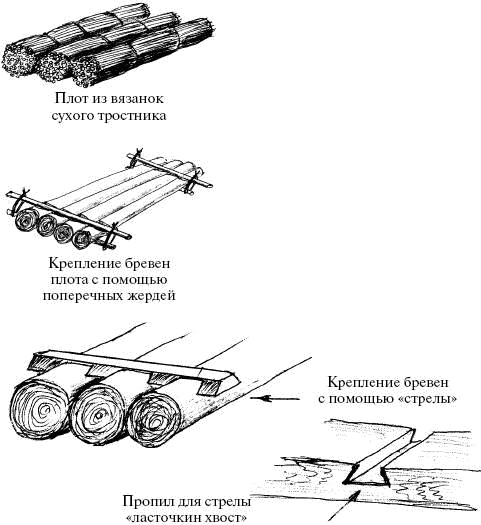 Плот из вязанок сухого тростника

Крепление бревен плота с помощью поперечных жердей

Крепление бревен с помощью «стрелы»

Пропил для стрелы «ласточкин хвост»