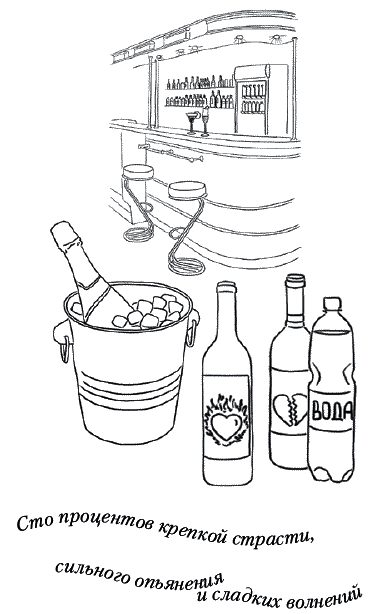 ВОДА

Сто процентов крепкой страсти,

сильного опьянения
и сладких волнений